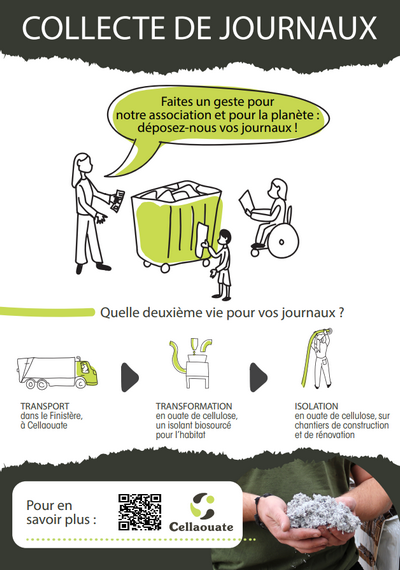 COLLECTE DE JOURNAUX

Faites un geste pour notre association et pour la planète : déposez-nous vos journaux !

Quelle deuxième vie pour vos journaux ?

TRANSPORT
dans le Finistère, à Cellaouate

TRANSFORMATION
en ouate de cellulose, un isolant biosourcé pour l'habitat

ISOLATION
en ouate de cellulose, sur chantiers de construction et de rénovation

Pour en savoir plus :

Cellaouate